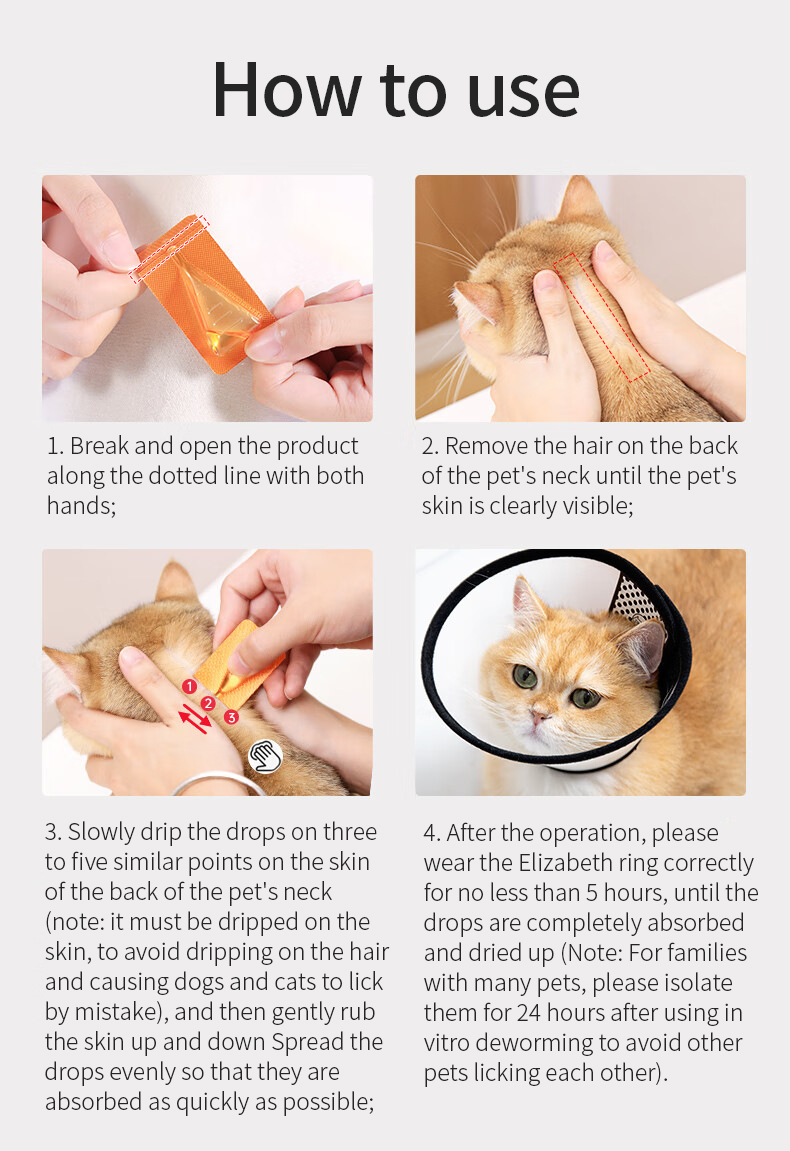 How to use

1. Break and open the product along the dotted line with both hands;

2. Remove the hair on the back of the pet's neck until the pet's skin is clearly visible;

1
2
3

3. Slowly drip the drops on three to five similar points on the skin of the back of the pet's neck (note: it must be dripped on the skin, to avoid dripping on the hair and causing dogs and cats to lick by mistake), and then gently rub the skin up and down Spread the drops evenly so that they are absorbed as quickly as possible;

4. After the operation, please wear the Elizabeth ring correctly for no less than 5 hours, until the drops are completely absorbed and dried up (Note: For families with many pets, please isolate them for 24 hours after using in vitro deworming to avoid other pets licking each other).